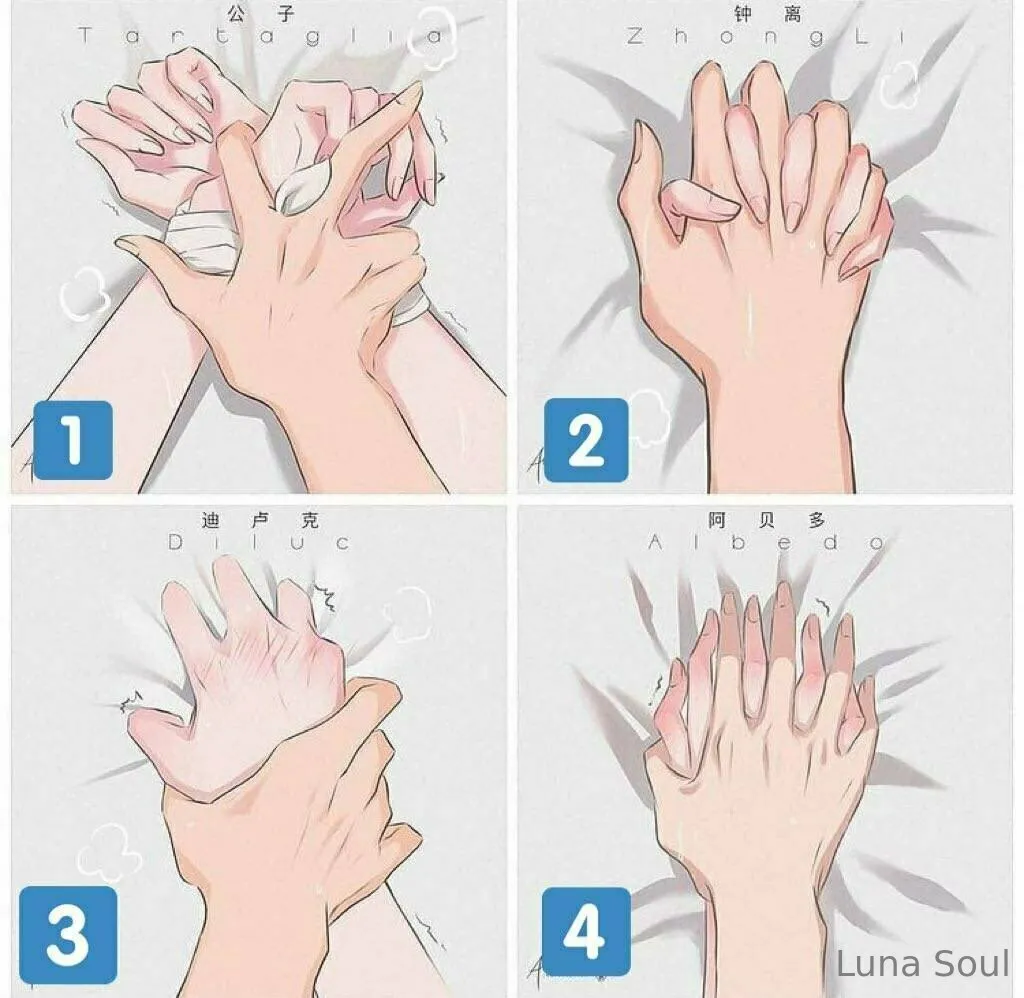 公子
Tartaglia

1

钟离
ZhongLi

2

迪卢克
Diluc

3

阿贝多
Albedo

4

Luna Soul